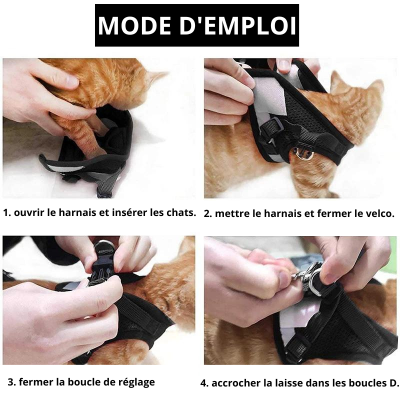 MODE D'EMPLOI

1. ouvrir le harnais et insérer les chats.

2. mettre le harnais et fermer le velco.

3. fermer la boucle de réglage

4. accrocher la laisse dans les boucles D.